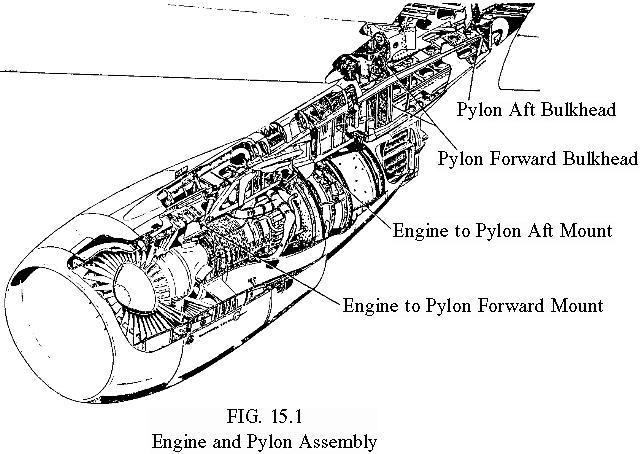 Pylon Aft Bulkhead

Pylon Forward Bulkhead

Engine to Pylon Aft Mount

Engine to Pylon Forward Mount

FIG. 15.1
Engine and Pylon Assembly